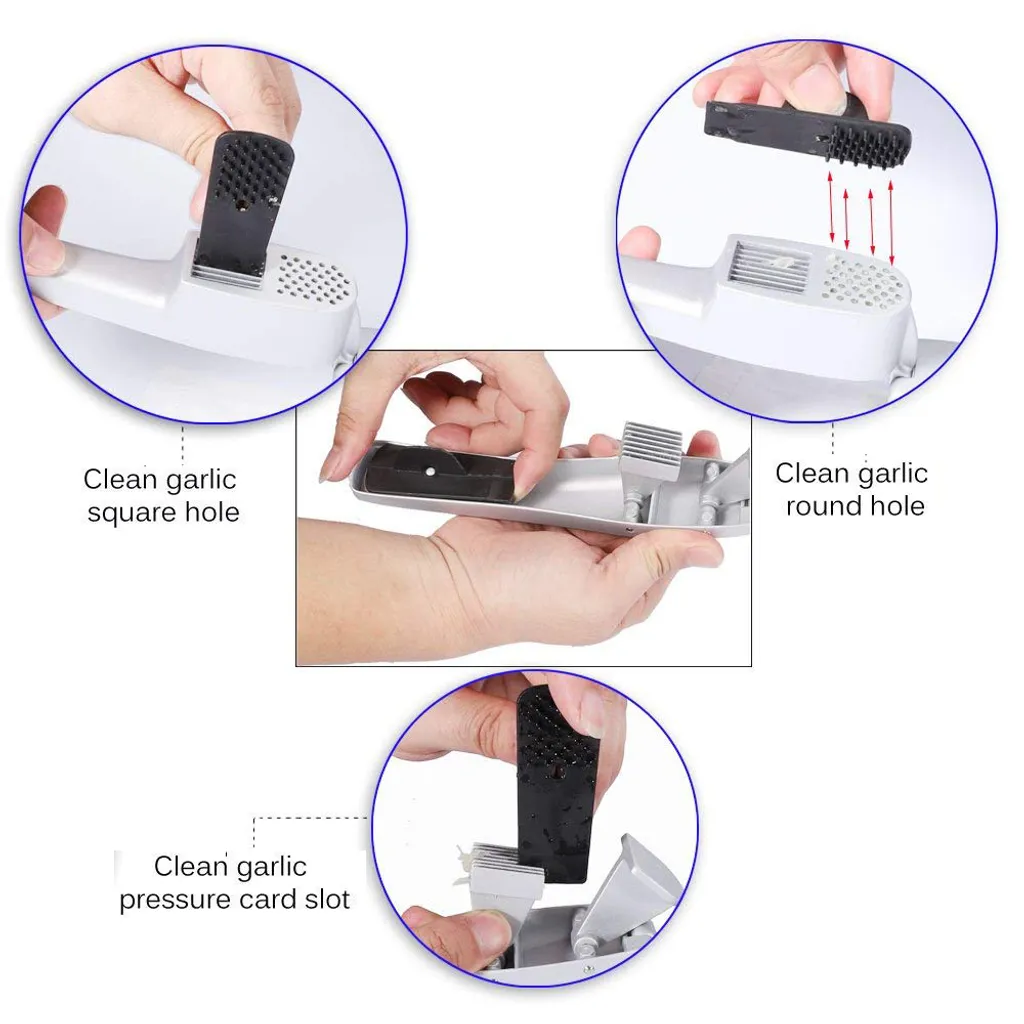 Clean garlic square hole

Clean garlic round hole

Clean garlic pressure card slot