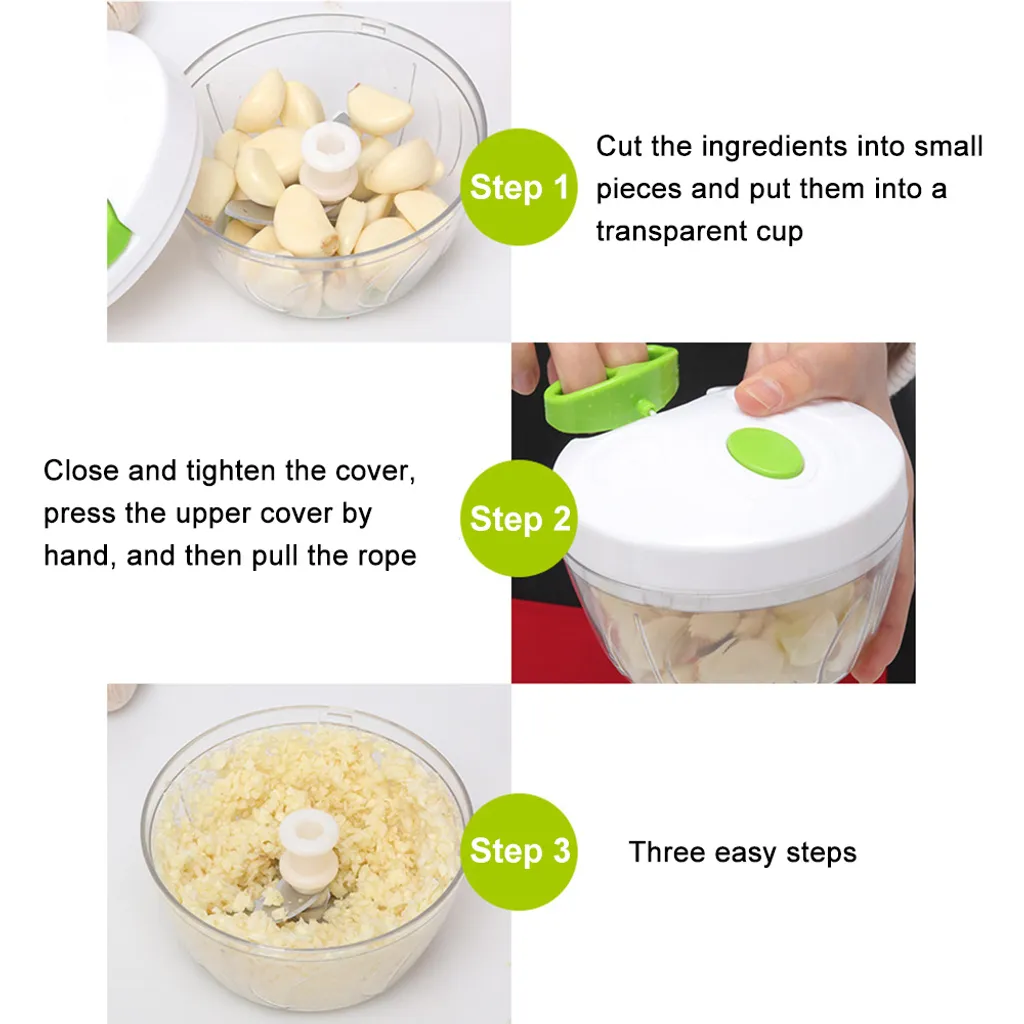 Step 1

Cut the ingredients into small pieces and put them into a transparent cup

Close and tighten the cover, press the upper cover by hand, and then pull the rope

Step 2

Step 3

Three easy steps